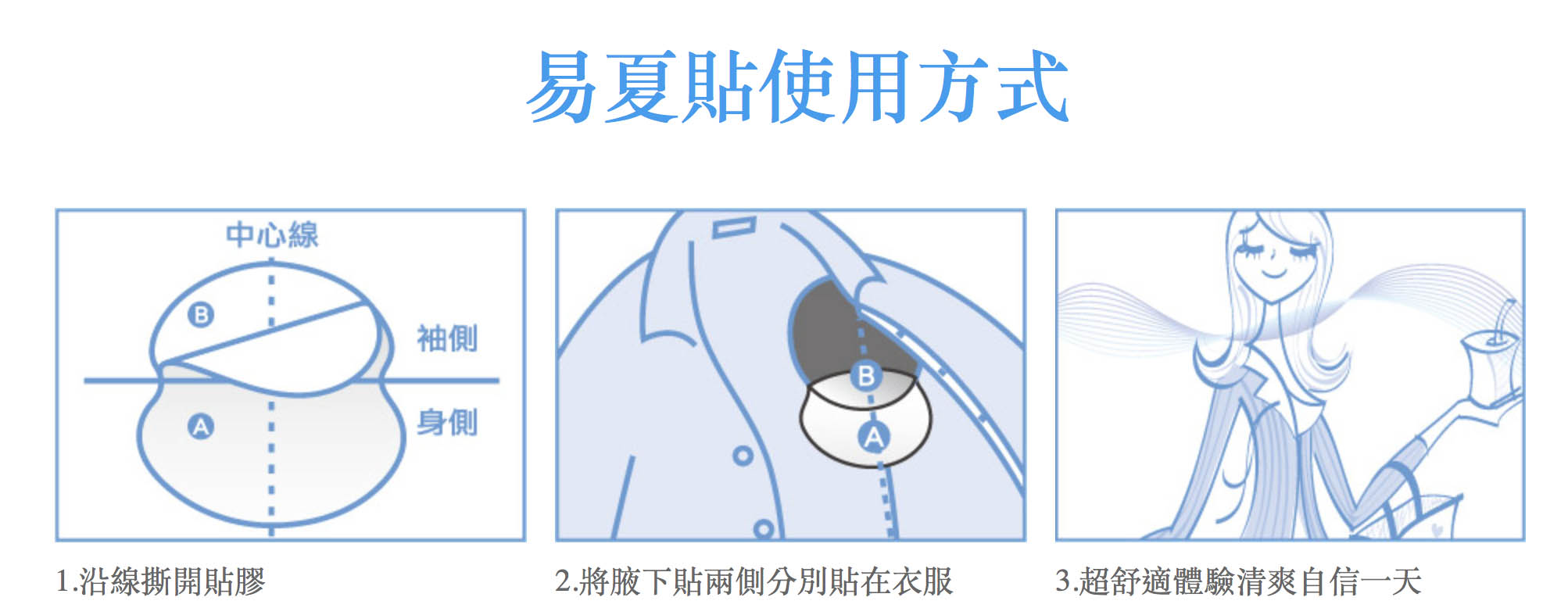 易夏貼使用方式

中心線

B

袖側

A

身側

1.沿線撕開貼膠

B

A

2.將腋下貼兩側分別貼在衣服

3.超舒適體驗清爽自信一天